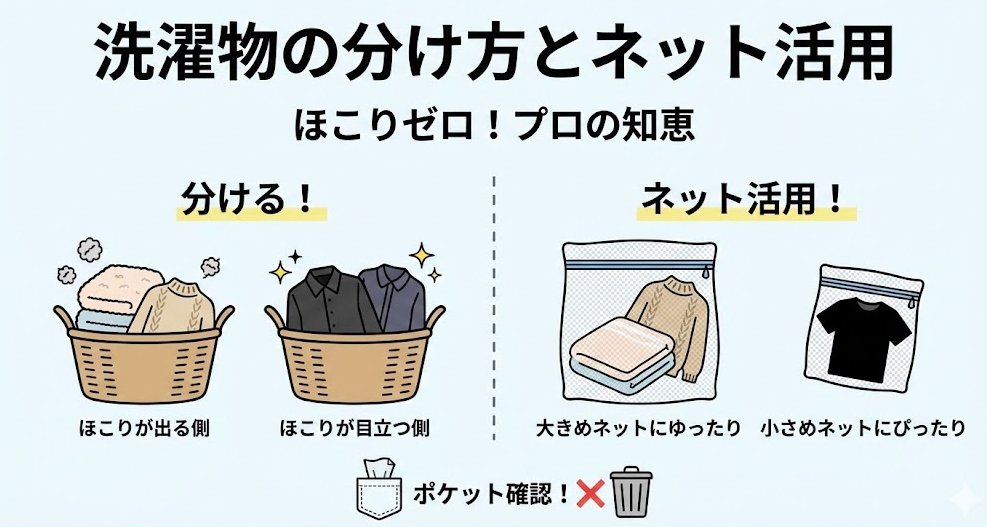 洗濯物の分け方とネット活用

ほこりゼロ！プロの知恵

分ける！

ほこりが出る側

ほこりが目立つ側

ネット活用！

大きめネットにゆったり

小さめネットにぴったり

ポケット確認！