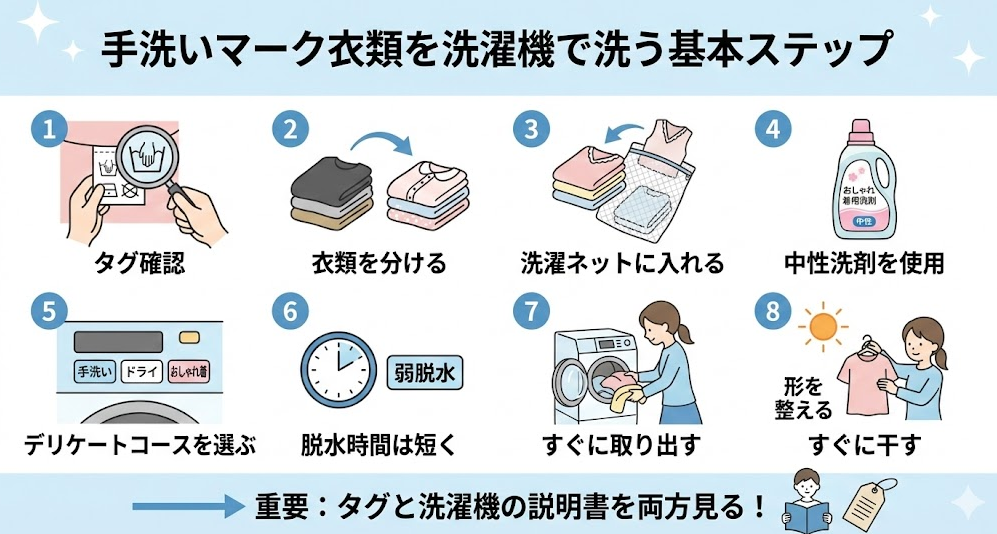 手洗いマーク衣類を洗濯機で洗う基本ステップ

1
タグ確認

2
衣類を分ける

3
洗濯ネットに入れる

4
おしゃれ着用洗剤
中性
中性洗剤を使用

5
手洗い
ドライ
おしゃれ着
デリケートコースを選ぶ

6
弱脱水
脱水時間は短く

7
すぐに取り出す

8
形を整える
すぐに干す

重要：タグと洗濯機の説明書を両方見る！