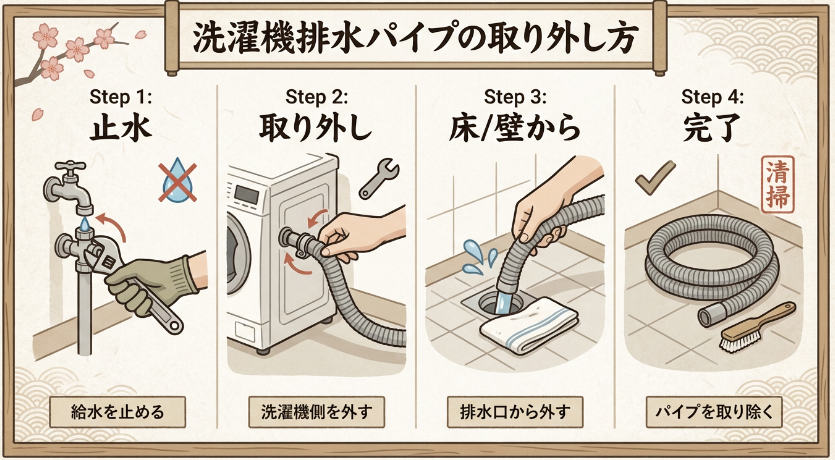 洗濯機排水パイプの取り外し方

Step 1:
止水

給水を止める

Step 2:
取り外し

洗濯機側を外す

Step 3:
床/壁から

排水口から外す

Step 4:
完了

清掃

パイプを取り除く