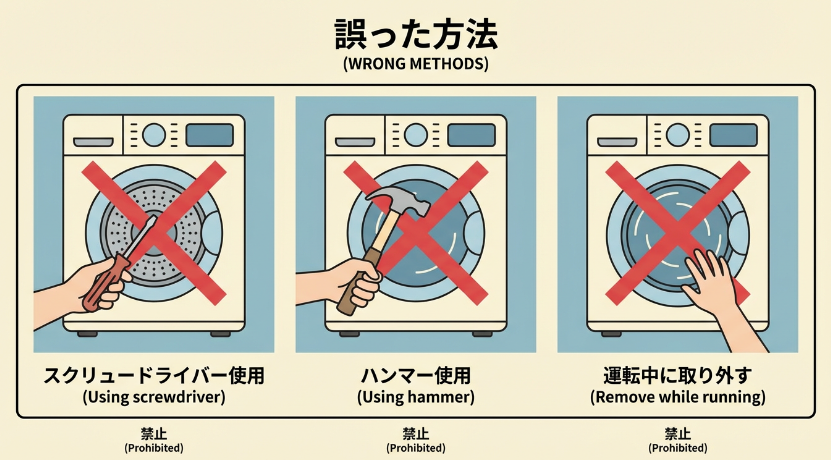 誤った方法
(WRONG METHODS)

スクリュードライバー使用
(Using screwdriver)

ハンマー使用
(Using hammer)

運転中に取り外す
(Remove while running)

禁止
(Prohibited)

禁止
(Prohibited)

禁止
(Prohibited)